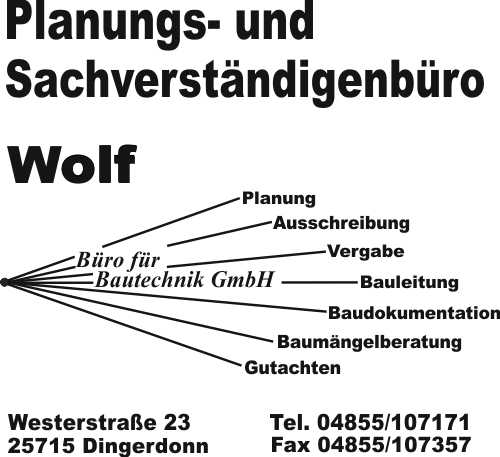 Planungs- und
Sachverständigenbüro

Wolf

Büro für
Bautechnik GmbH

Planung
Ausschreibung
Vergabe
Bauleitung
Baudokumentation
Baumängelberatung
Gutachten

Westerstraße 23
25715 Dingerdonn

Tel. 04855/107171
Fax 04855/107357